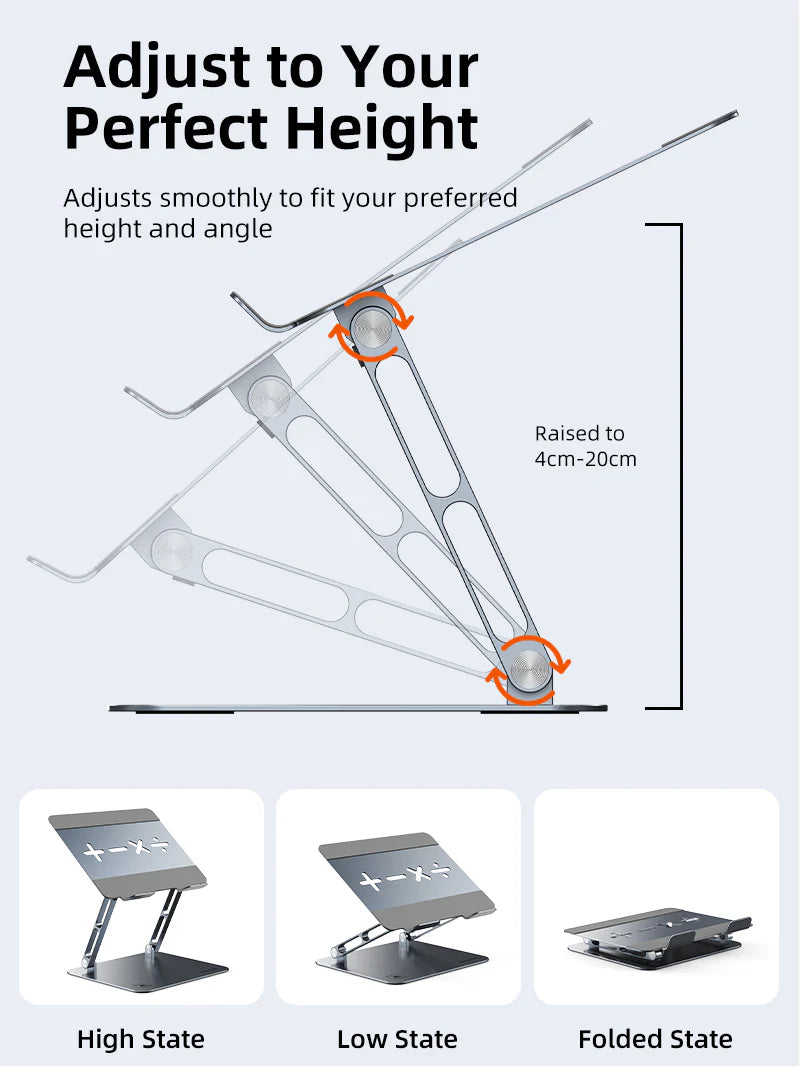 Adjust to Your Perfect Height

Adjusts smoothly to fit your preferred height and angle

Raised to 4cm-20cm

+−×÷

+−×÷

High State

Low State

Folded State